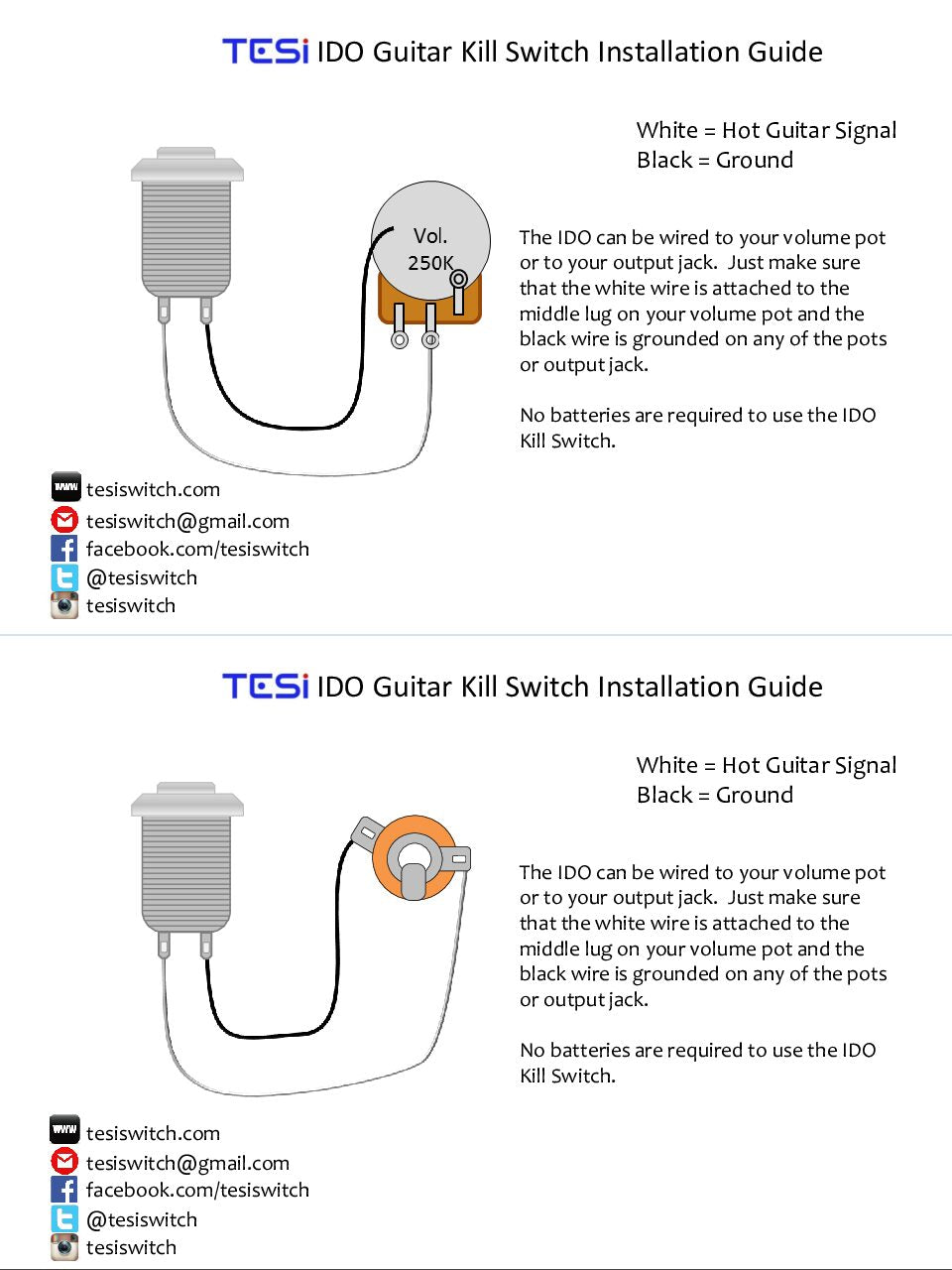 TESi IDO Guitar Kill Switch Installation Guide

White = Hot Guitar Signal
Black = Ground

Vol.
250K

The IDO can be wired to your volume pot or to your output jack. Just make sure that the white wire is attached to the middle lug on your volume pot and the black wire is grounded on any of the pots or output jack.

No batteries are required to use the IDO Kill Switch.

www
tesiswitch.com
tesiswitch@gmail.com
facebook.com/tesiswitch
@tesiswitch
tesiswitch

TESi IDO Guitar Kill Switch Installation Guide

White = Hot Guitar Signal
Black = Ground

The IDO can be wired to your volume pot or to your output jack. Just make sure that the white wire is attached to the middle lug on your volume pot and the black wire is grounded on any of the pots or output jack.

No batteries are required to use the IDO Kill Switch.

www
tesiswitch.com
tesiswitch@gmail.com
facebook.com/tesiswitch
@tesiswitch
tesiswitch